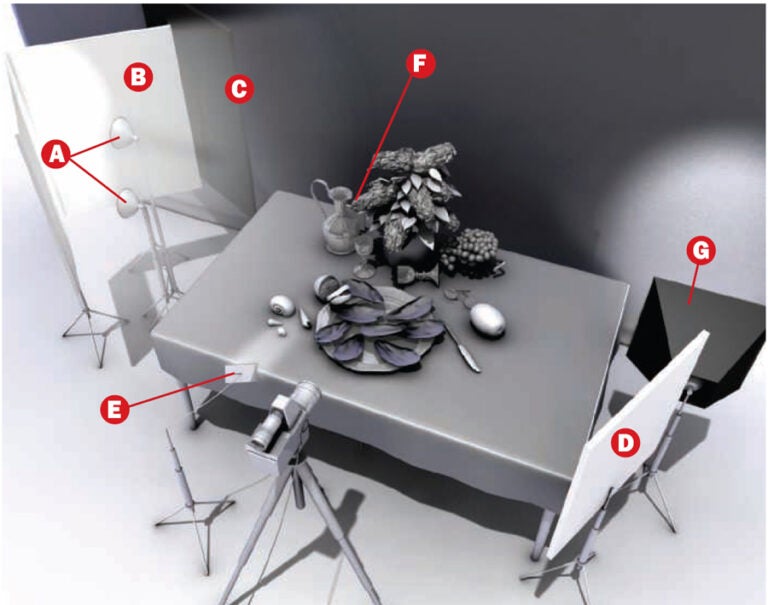 B
C
F
A
G
E
D